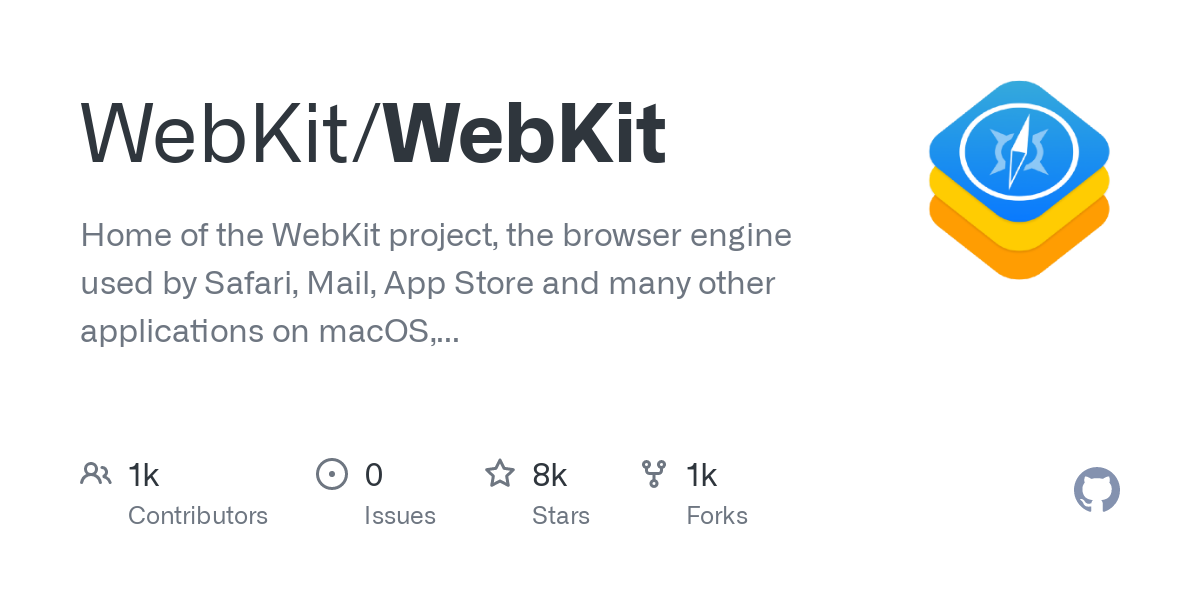 WebKit/WebKit

Home of the WebKit project, the browser engine used by Safari, Mail, App Store and many other applications on macOS,...

1k
Contributors

0
Issues

8k
Stars

1k
Forks