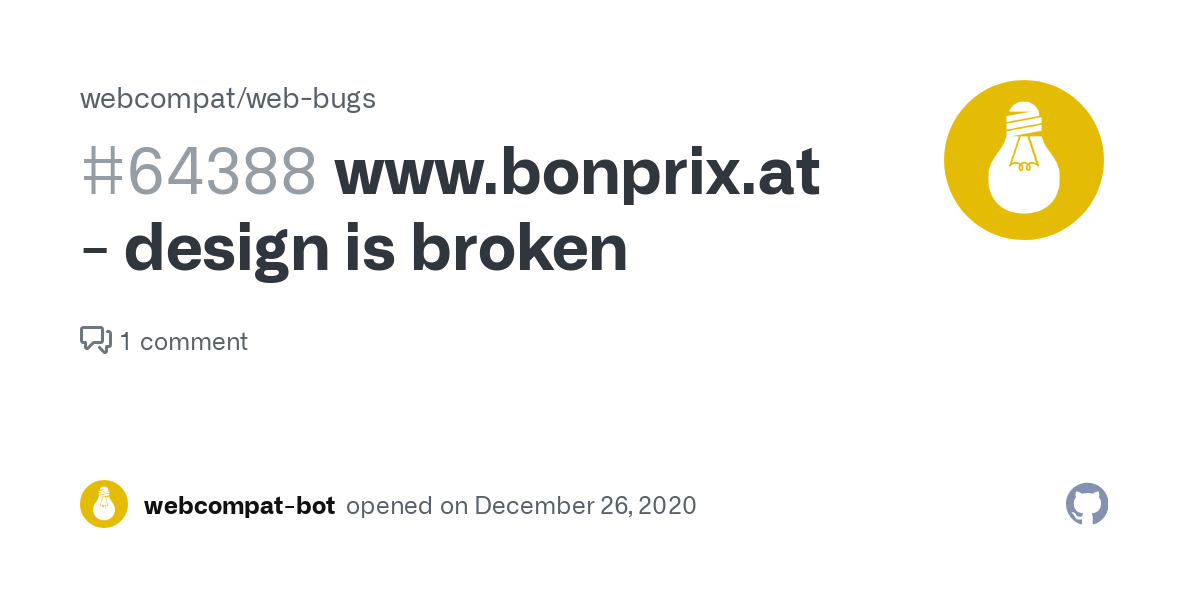 webcompat/web-bugs

#64388 www.bonprix.at - design is broken

1 comment

webcompat-bot opened on December 26, 2020