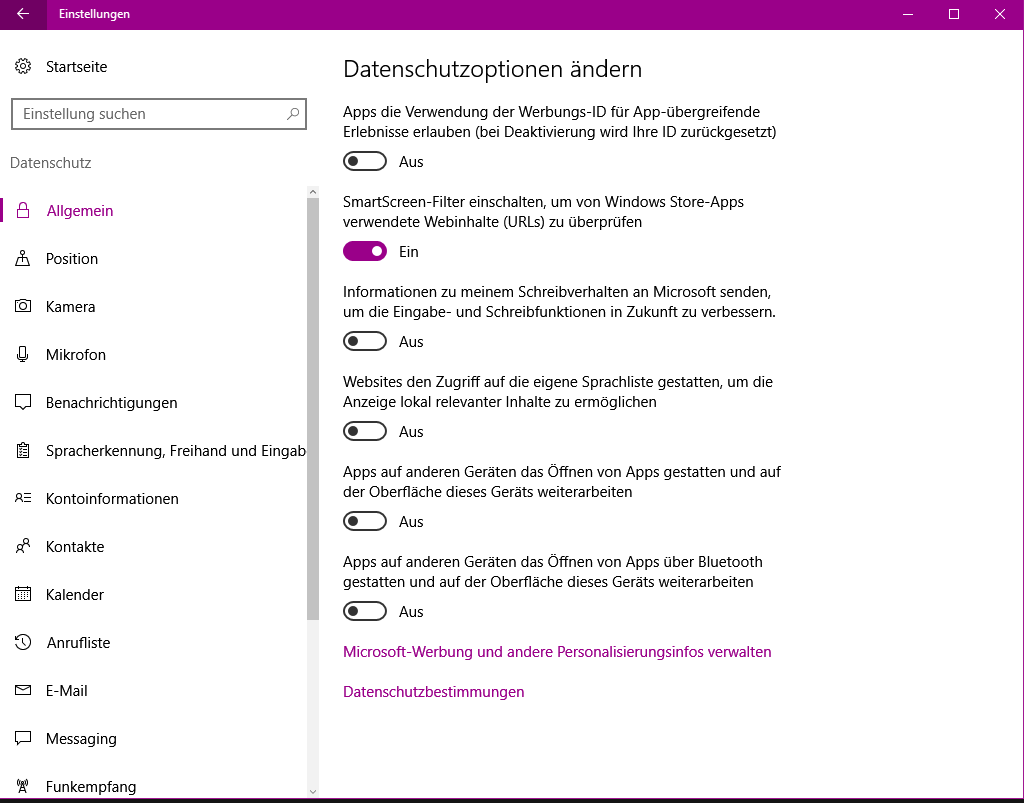 Einstellungen

Startseite

Einstellung suchen

Datenschutz

Allgemein

Position

Kamera

Mikrofon

Benachrichtigungen

Spracherkennung, Freihand und Eingab

Kontoinformationen

Kontakte

Kalender

Anrufliste

E-Mail

Messaging

Funkempfang

Datenschutzoptionen ändern

Apps die Verwendung der Werbungs-ID für App-übergreifende Erlebnisse erlauben (bei Deaktivierung wird Ihre ID zurückgesetzt)

Aus

SmartScreen-Filter einschalten, um von Windows Store-Apps verwendete Webinhalte (URLs) zu überprüfen

Ein

Informationen zu meinem Schreibverhalten an Microsoft senden, um die Eingabe- und Schreibfunktionen in Zukunft zu verbessern.

Aus

Websites den Zugriff auf die eigene Sprachliste gestatten, um die Anzeige lokal relevanter Inhalte zu ermöglichen

Aus

Apps auf anderen Geräten das Öffnen von Apps gestatten und auf der Oberfläche dieses Geräts weiterarbeiten

Aus

Apps auf anderen Geräten das Öffnen von Apps über Bluetooth gestatten und auf der Oberfläche dieses Geräts weiterarbeiten

Aus

Microsoft-Werbung und andere Personalisierungsinfos verwalten

Datenschutzbestimmungen